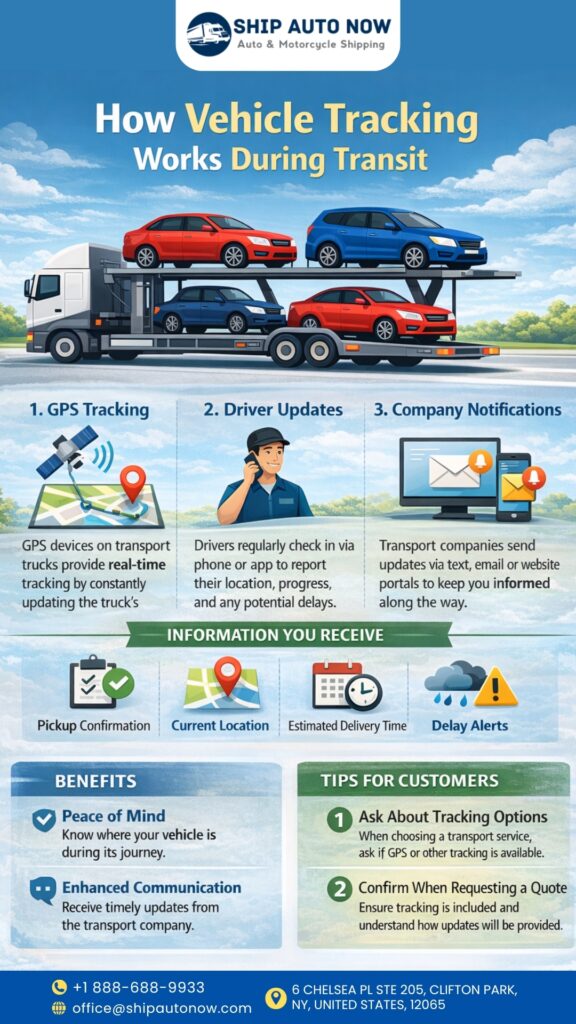 SHIP AUTO NOW
Auto & Motorcycle Shipping

How Vehicle Tracking Works During Transit

1. GPS Tracking

GPS devices on transport trucks provide real-time tracking by constantly updating the truck's

2. Driver Updates

Drivers regularly check in via phone or app to report their location, progress, and any potential delays.

3. Company Notifications

Transport companies send updates via text, email or website portals to keep you informed along the way.

INFORMATION YOU RECEIVE

Pickup Confirmation

Current Location

Estimated Delivery Time

Delay Alerts

BENEFITS

Peace of Mind
Know where your vehicle is during its journey.

Enhanced Communication
Receive timely updates from the transport company.

TIPS FOR CUSTOMERS

1 Ask About Tracking Options
When choosing a transport service, ask if GPS or other tracking is available.

2 Confirm When Requesting a Quote
Ensure tracking is included and understand how updates will be provided.

+1 888-688-9933
office@shipautonow.com

6 CHELSEA PL STE 205, CLIFTON PARK, NY, UNITED STATES, 12065