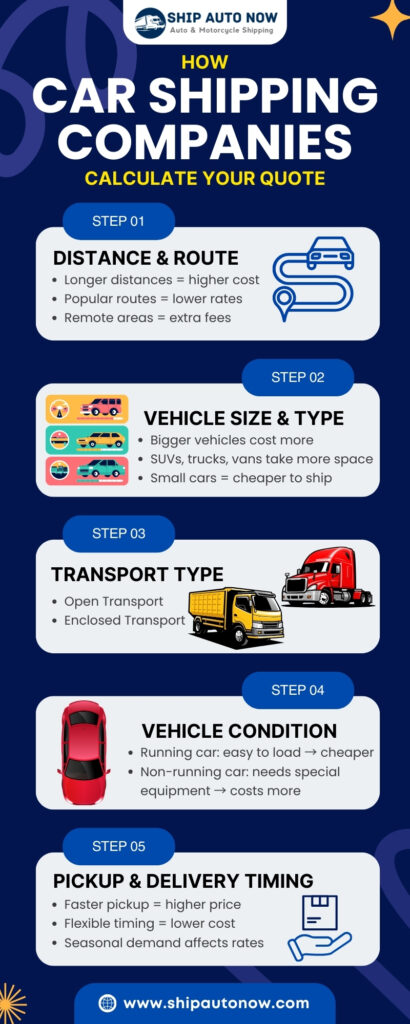 SHIP AUTO NOW
Auto & Motorcycle Shipping

HOW
CAR SHIPPING COMPANIES
CALCULATE YOUR QUOTE

STEP 01
DISTANCE & ROUTE
• Longer distances = higher cost
• Popular routes = lower rates
• Remote areas = extra fees

STEP 02
VEHICLE SIZE & TYPE
• Bigger vehicles cost more
• SUVs, trucks, vans take more space
• Small cars = cheaper to ship

STEP 03
TRANSPORT TYPE
• Open Transport
• Enclosed Transport

STEP 04
VEHICLE CONDITION
• Running car: easy to load → cheaper
• Non-running car: needs special equipment → costs more

STEP 05
PICKUP & DELIVERY TIMING
• Faster pickup = higher price
• Flexible timing = lower cost
• Seasonal demand affects rates

www.shipautonow.com