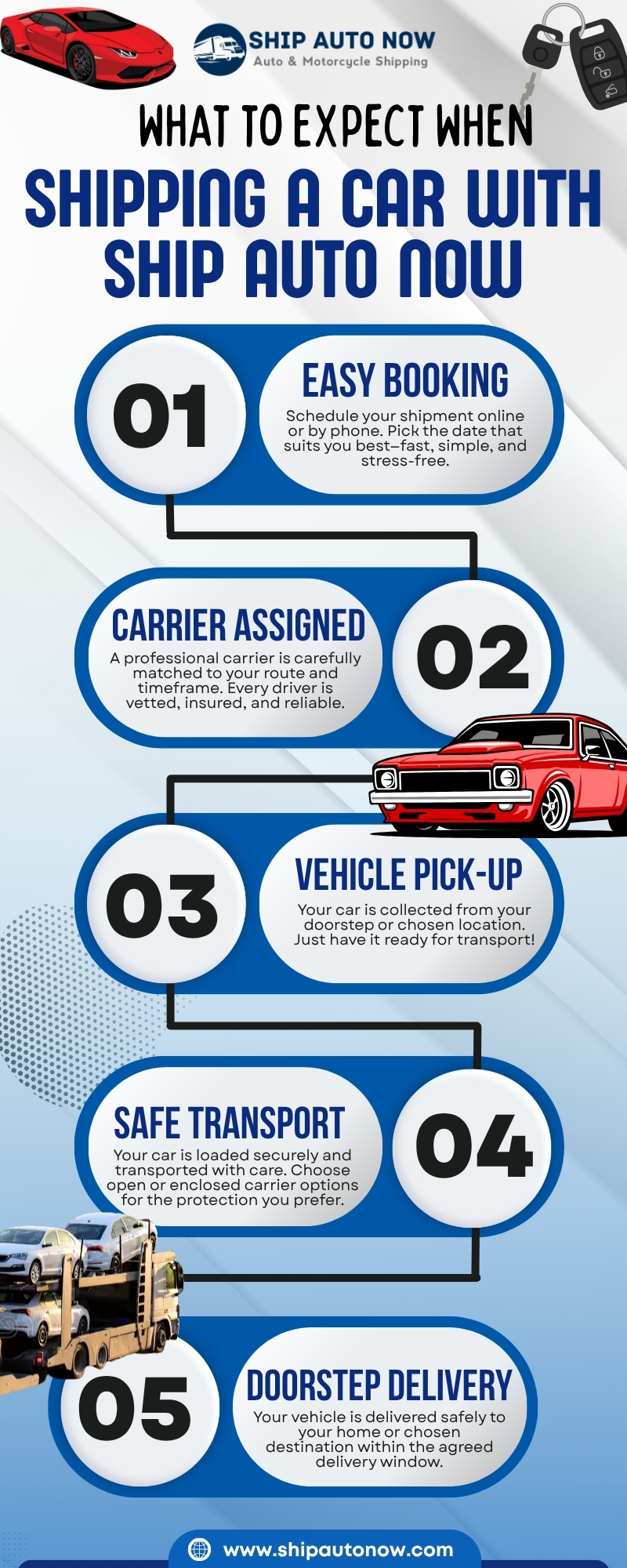 SHIP AUTO NOW
Auto & Motorcycle Shipping

WHAT TO EXPECT WHEN
SHIPPING A CAR WITH SHIP AUTO NOW

01
EASY BOOKING
Schedule your shipment online or by phone. Pick the date that suits you best—fast, simple, and stress-free.

CARRIER ASSIGNED
A professional carrier is carefully matched to your route and timeframe. Every driver is vetted, insured, and reliable.
02

03
VEHICLE PICK-UP
Your car is collected from your doorstep or chosen location. Just have it ready for transport!

SAFE TRANSPORT
Your car is loaded securely and transported with care. Choose open or enclosed carrier options for the protection you prefer.
04

05
DOORSTEP DELIVERY
Your vehicle is delivered safely to your home or chosen destination within the agreed delivery window.

www.shipautonow.com