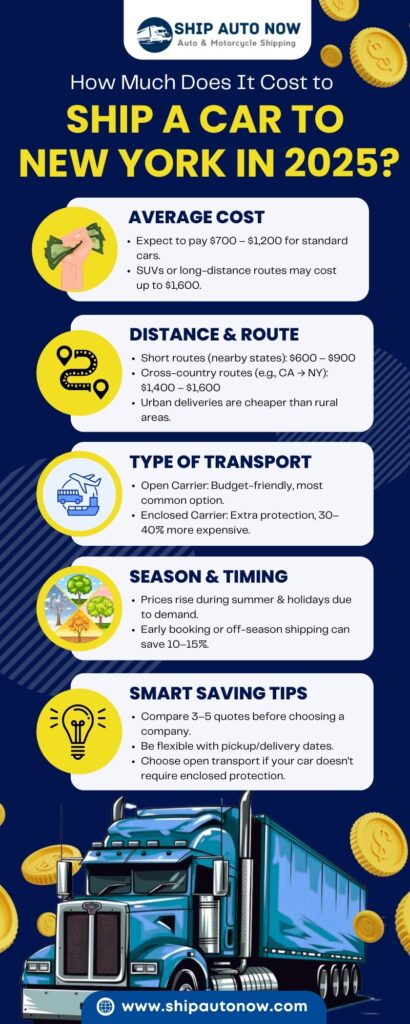 SHIP AUTO NOW
Auto & Motorcycle Shipping

How Much Does It Cost to

SHIP A CAR TO NEW YORK IN 2025?

AVERAGE COST

• Expect to pay \$700 – \$1,200 for standard cars.
• SUVs or long-distance routes may cost up to \$1,600.

DISTANCE & ROUTE

• Short routes (nearby states): \$600 – \$900
• Cross-country routes (e.g., CA → NY): \$1,400 – \$1,600
• Urban deliveries are cheaper than rural areas.

TYPE OF TRANSPORT

• Open Carrier: Budget-friendly, most common option.
• Enclosed Carrier: Extra protection, 30–40% more expensive.

SEASON & TIMING

• Prices rise during summer & holidays due to demand.
• Early booking or off-season shipping can save 10–15%.

SMART SAVING TIPS

• Compare 3–5 quotes before choosing a company.
• Be flexible with pickup/delivery dates.
• Choose open transport if your car doesn't require enclosed protection.

www.shipautonow.com