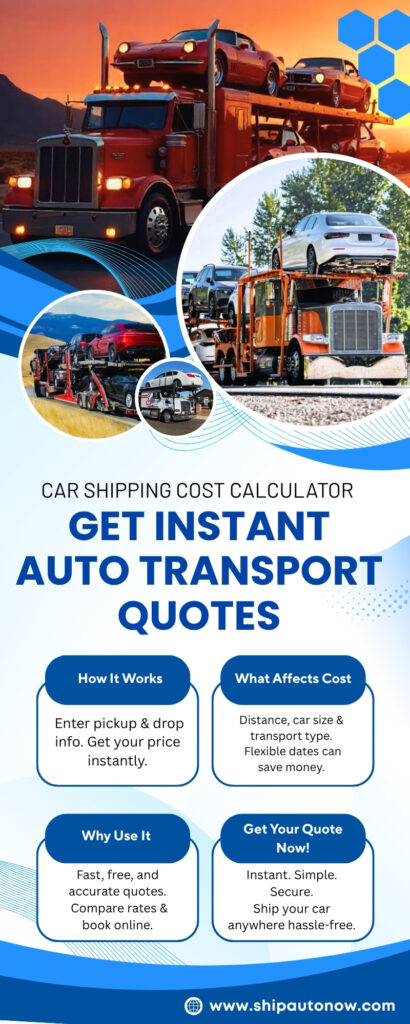 CAR SHIPPING COST CALCULATOR

GET INSTANT AUTO TRANSPORT QUOTES

How It Works

Enter pickup & drop info. Get your price instantly.

What Affects Cost

Distance, car size & transport type. Flexible dates can save money.

Why Use It

Fast, free, and accurate quotes. Compare rates & book online.

Get Your Quote Now!

Instant. Simple. Secure. Ship your car anywhere hassle-free.

www.shipautonow.com